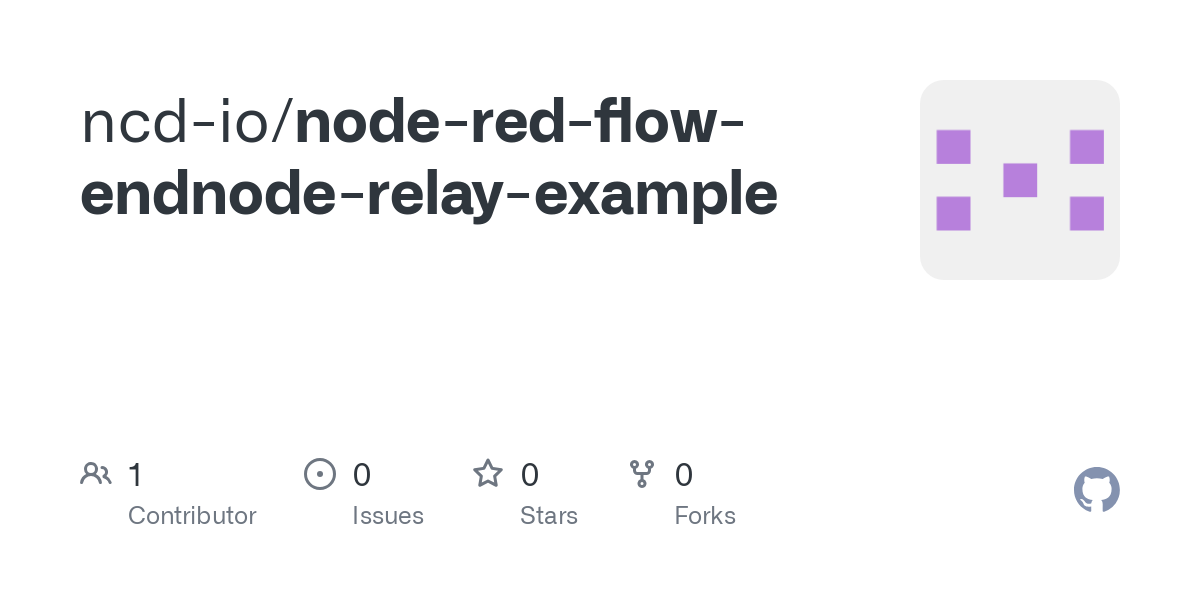 ncd-io/node-red-flow-endnode-relay-example

1
Contributor

0
Issues

0
Stars

0
Forks