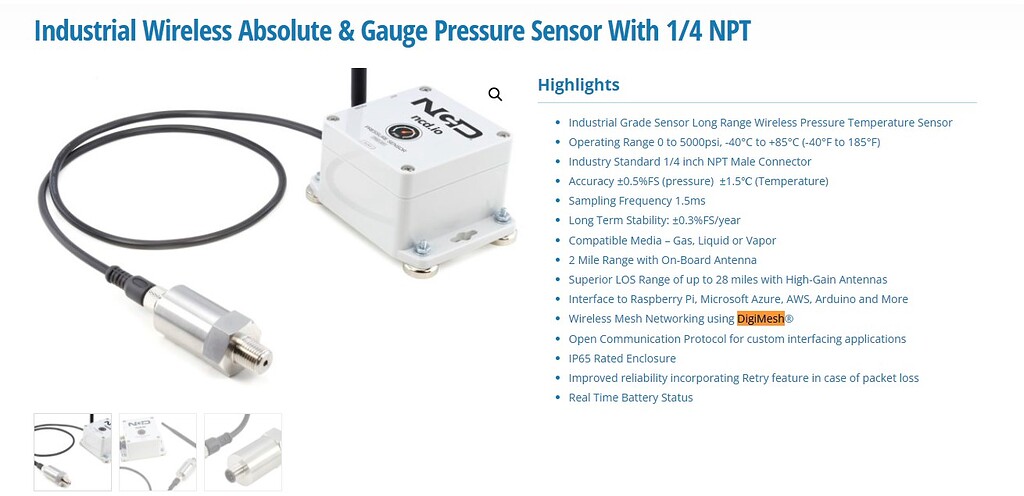 Industrial Wireless Absolute & Gauge Pressure Sensor With 1/4 NPT

NCD
ncd.io

Highlights

- Industrial Grade Sensor Long Range Wireless Pressure Temperature Sensor
- Operating Range 0 to 5000psi, -40°C to +85°C (-40°F to 185°F)
- Industry Standard 1/4 inch NPT Male Connector
- Accuracy ±0.5%FS (pressure) ±1.5°C (Temperature)
- Sampling Frequency 1.5ms
- Long Term Stability: ±0.3%FS/year
- Compatible Media – Gas, Liquid or Vapor
- 2 Mile Range with On-Board Antenna
- Superior LOS Range of up to 28 miles with High-Gain Antennas
- Interface to Raspberry Pi, Microsoft Azure, AWS, Arduino and More
- Wireless Mesh Networking using DigiMesh®
- Open Communication Protocol for custom interfacing applications
- IP65 Rated Enclosure
- Improved reliability incorporating Retry feature in case of packet loss
- Real Time Battery Status